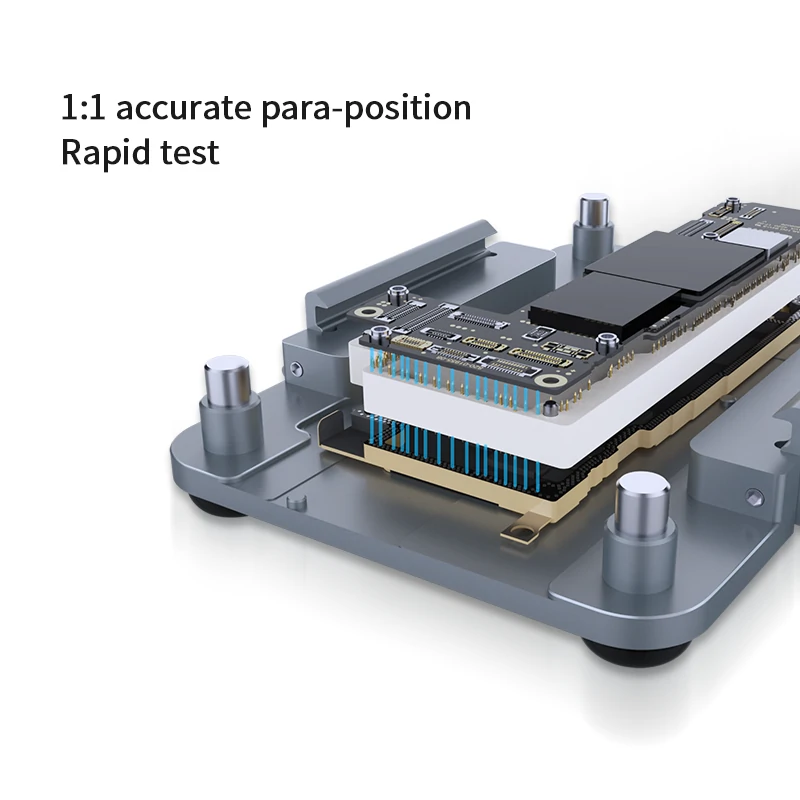 1:1 accurate para-position
Rapid test